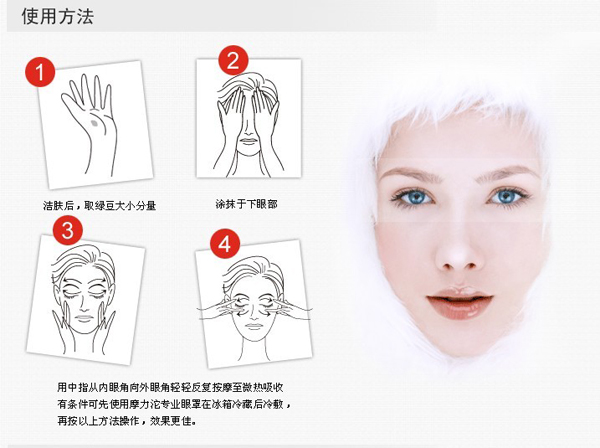 使用方法

1

洁肤后，取绿豆大小分量

2

涂抹于下眼部

3

4

用中指从内眼角向外眼角轻轻反复按摩至微热吸收
有条件可先使用摩力沱专业眼罩在冰箱冷藏后冷敷，
再按以上方法操作，效果更佳。